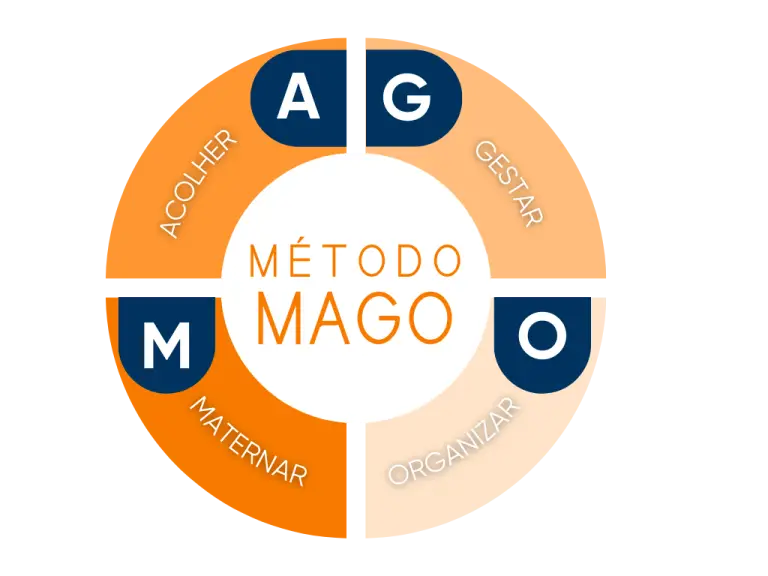 A
ACOLHER

G
GESTAR

MÉTODO
MAGO

M
MATERNAR

O
ORGANIZAR