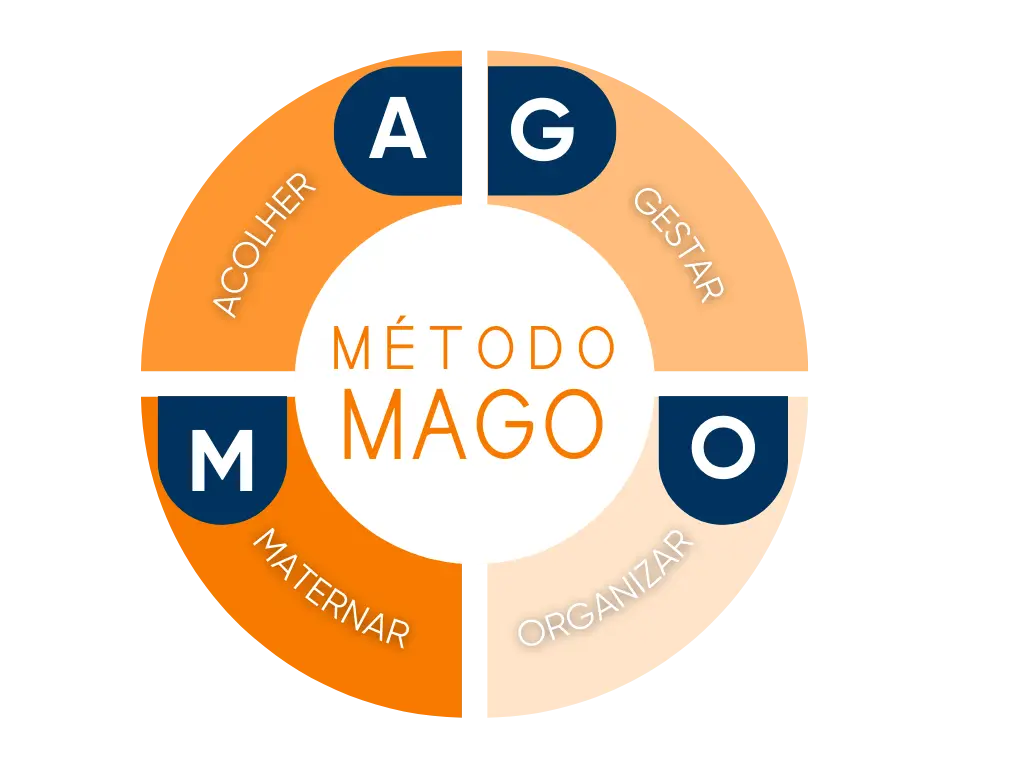 A
ACOLHER
G
GESTAR
MÉTODO
MAGO
M
MATERNAR
O
ORGANIZAR